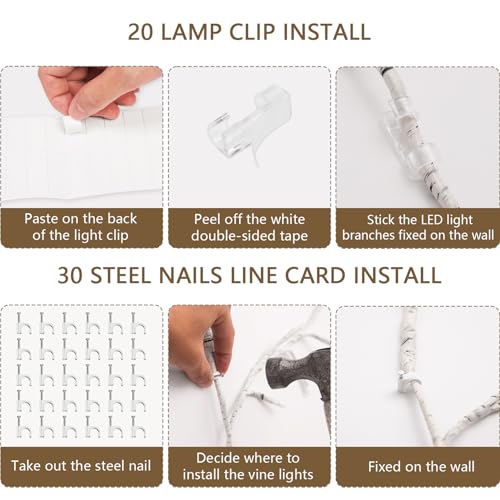 20 LAMP CLIP INSTALL

Paste on the back of the light clip

Peel off the white double-sided tape

Stick the LED light branches fixed on the wall

30 STEEL NAILS LINE CARD INSTALL

Take out the steel nail

Decide where to install the vine lights

Fixed on the wall