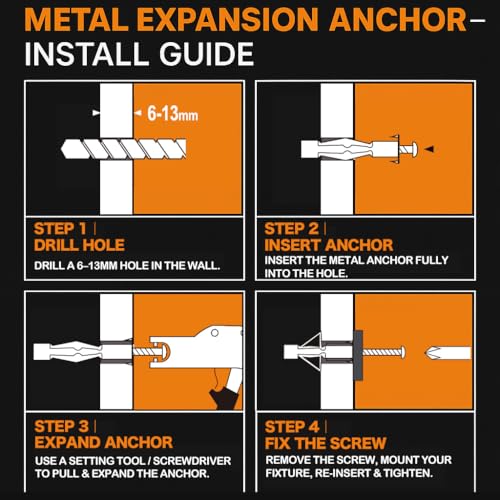 METAL EXPANSION ANCHOR–
INSTALL GUIDE

6-13mm

STEP 1 |
DRILL HOLE
DRILL A 6–13MM HOLE IN THE WALL.

STEP 2 |
INSERT ANCHOR
INSERT THE METAL ANCHOR FULLY INTO THE HOLE.

STEP 3 |
EXPAND ANCHOR
USE A SETTING TOOL / SCREWDRIVER TO PULL & EXPAND THE ANCHOR.

STEP 4 |
FIX THE SCREW
REMOVE THE SCREW, MOUNT YOUR FIXTURE, RE-INSERT & TIGHTEN.