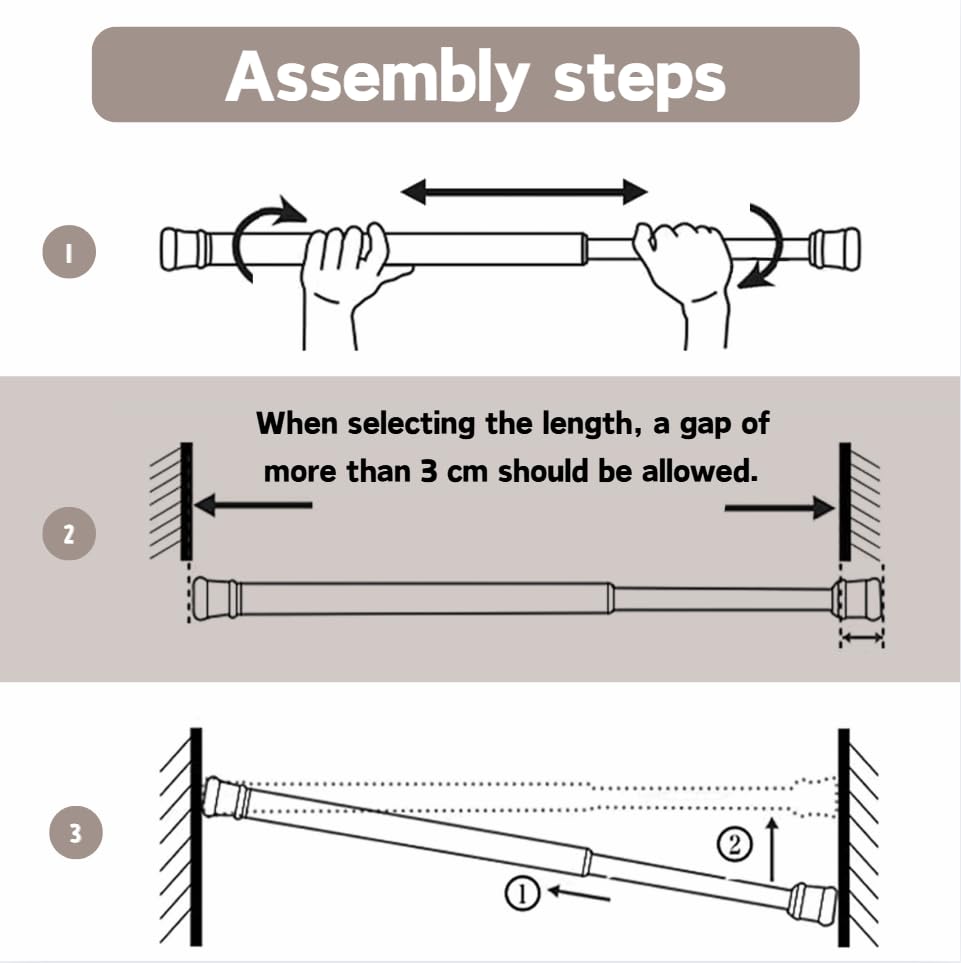 Assembly steps

1

When selecting the length, a gap of more than 3 cm should be allowed.

2

3

2

1