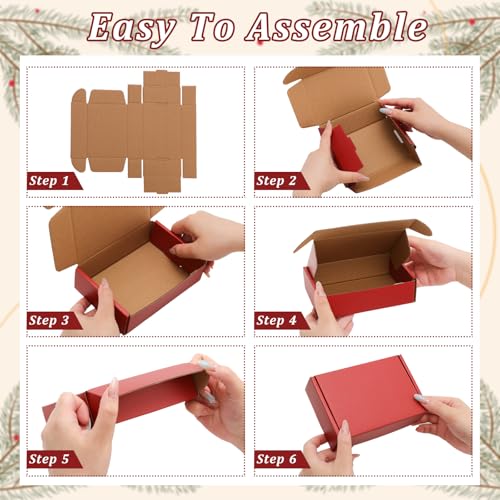 Easy To Assemble

Step 1

Step 2

Step 3

Step 4

Step 5

Step 6