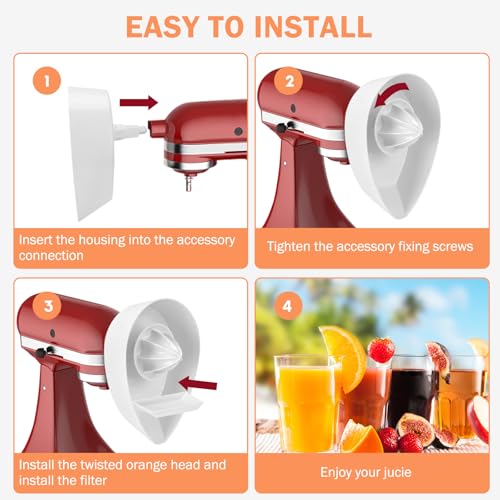 EASY TO INSTALL

1

Insert the housing into the accessory connection

2

Tighten the accessory fixing screws

3

Install the twisted orange head and install the filter

4

Enjoy your jucie