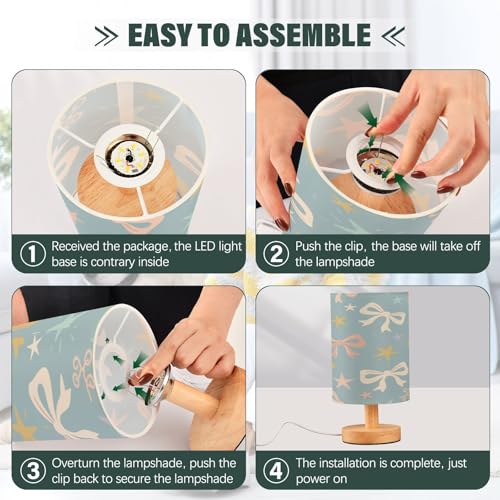 EASY TO ASSEMBLE

① Received the package, the LED light base is contrary inside

② Push the clip, the base will take off the lampshade

③ Overturn the lampshade, push the clip back to secure the lampshade

④ The installation is complete, just power on