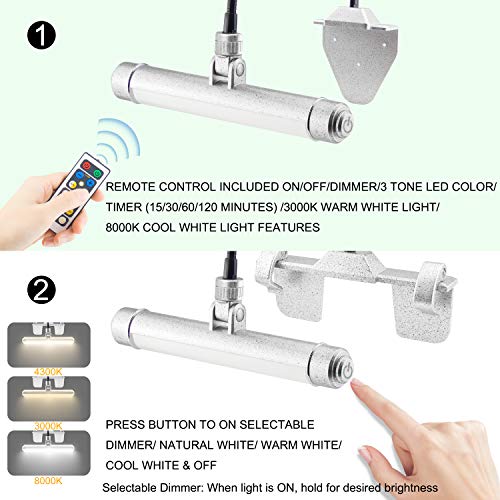 1

REMOTE CONTROL INCLUDED ON/OFF/DIMMER/3 TONE LED COLOR/ TIMER (15/30/60/120 MINUTES) /3000K WARM WHITE LIGHT/ 8000K COOL WHITE LIGHT FEATURES

2

4300K

3000K

8000K

PRESS BUTTON TO ON SELECTABLE DIMMER/ NATURAL WHITE/ WARM WHITE/ COOL WHITE & OFF

Selectable Dimmer: When light is ON, hold for desired brightness