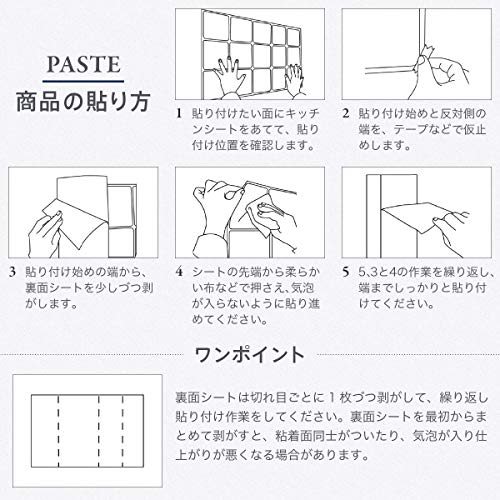 PASTE
商品の貼り方

1 貼り付けたい面にキッチンシートをあてて、貼り付け位置を確認します。

2 貼り付け始めと反対側の端を、テープなどで仮止めします。

3 貼り付け始めの端から、裏面シートを少しづつ剥がします。

4 シートの先端から柔らかい布などで押さえ、気泡が入らないように貼り進めてください。

5 5,3と4の作業を繰り返し、端までしっかりと貼り付けてください。

ワンポイント

裏面シートは切れ目ごとに１枚づつ剥がして、繰り返し貼り付け作業をしてください。裏面シートを最初からまとめて剥がすと、粘着面同士がついたり、気泡が入り仕上がりが悪くなる場合があります。