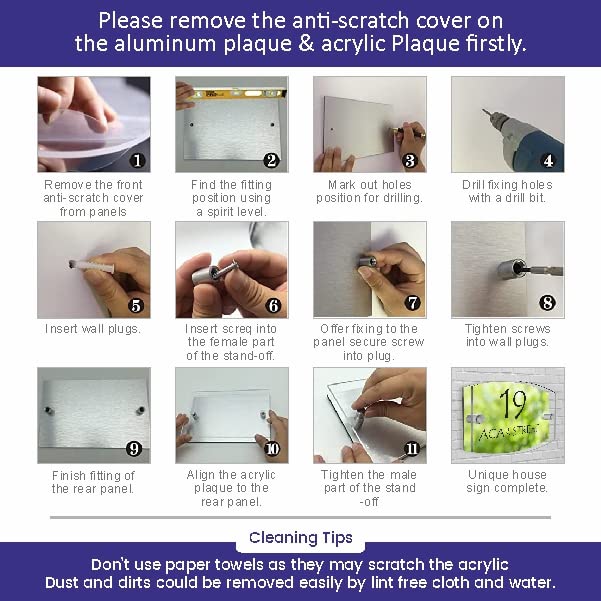 Please remove the anti-scratch cover on the aluminum plaque & acrylic Plaque firstly.

1
Remove the front anti-scratch cover from panels

2
Find the fitting position using a spirit level.

3
Mark out holes position for drilling.

4
Drill fixing holes with a drill bit.

5
Insert wall plugs.

6
Insert screq into the female part of the stand-off.

7
Offer fixing to the panel secure screw into plug.

8
Tighten screws into wall plugs.

9
Finish fitting of the rear panel.

10
Align the acrylic plaque to the rear panel.

11
Tighten the male part of the stand -off

19
ACAN STREET
Unique house sign complete.

Cleaning Tips

Don't use paper towels as they may scratch the acrylic
Dust and dirts could be removed easily by lint free cloth and water.