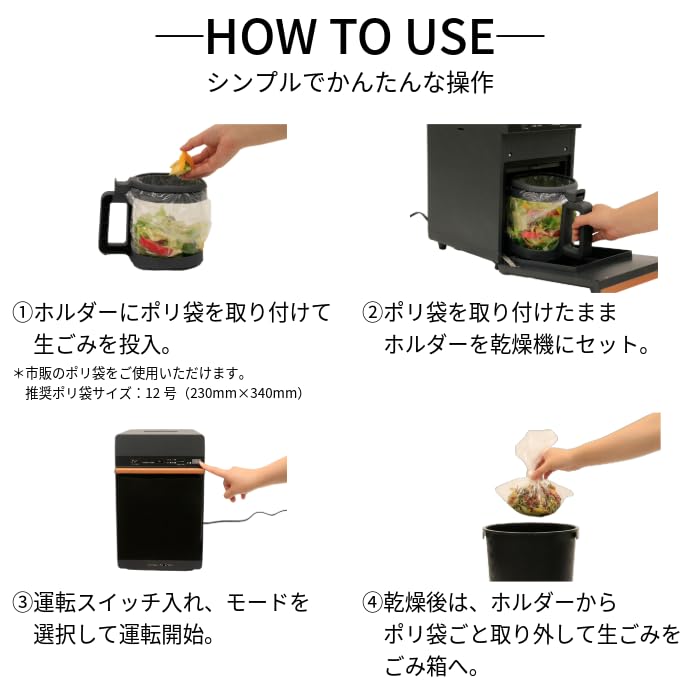 —HOW TO USE—
シンプルでかんたんな操作

①ホルダーにポリ袋を取り付けて生ごみを投入。
＊市販のポリ袋をご使用いただけます。
推奨ポリ袋サイズ：12 号（230mm×340mm）

②ポリ袋を取り付けたままホルダーを乾燥機にセット。

③運転スイッチ入れ、モードを選択して運転開始。

④乾燥後は、ホルダーからポリ袋ごと取り外して生ごみをごみ箱へ。