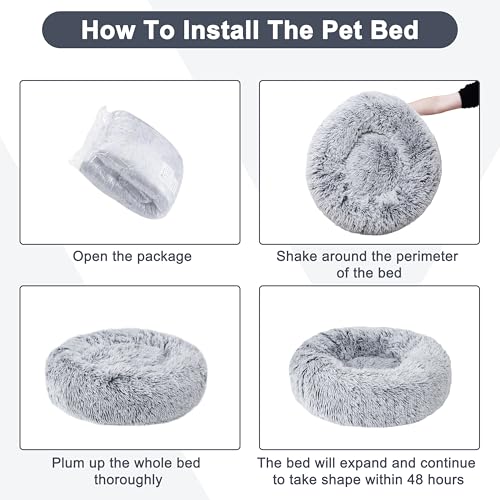 How To Install The Pet Bed

Open the package

Shake around the perimeter of the bed

Plum up the whole bed thoroughly

The bed will expand and continue to take shape within 48 hours