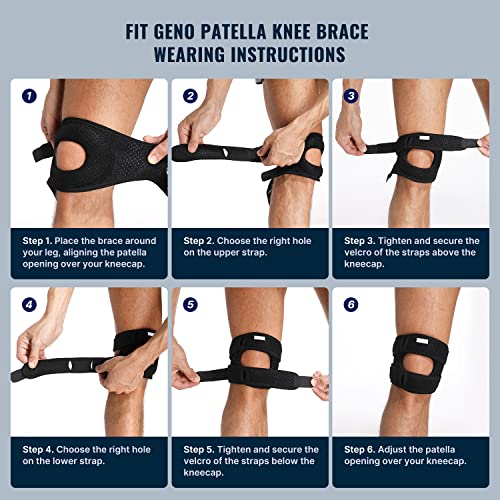 FIT GENO PATELLA KNEE BRACE WEARING INSTRUCTIONS

1

Step 1. Place the brace around your leg, aligning the patella opening over your kneecap.

2

Step 2. Choose the right hole on the upper strap.

3

Step 3. Tighten and secure the velcro of the straps above the kneecap.

4

Step 4. Choose the right hole on the lower strap.

5

Step 5. Tighten and secure the velcro of the straps below the kneecap.

6

Step 6. Adjust the patella opening over your kneecap.