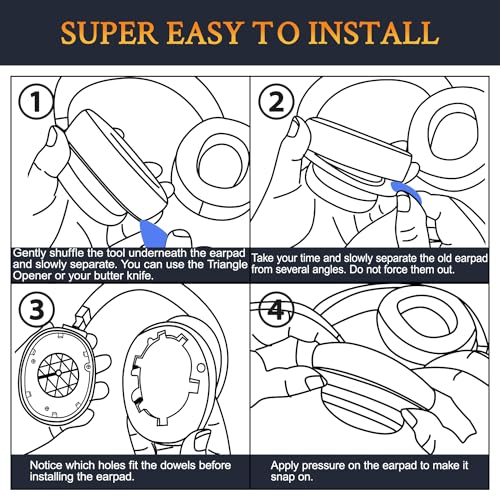 SUPER EASY TO INSTALL

1

Gently shuffle the tool underneath the earpad and slowly separate. You can use the Triangle Opener or your butter knife.

2

Take your time and slowly separate the old earpad from several angles. Do not force them out.

3

Notice which holes fit the dowels before installing the earpad.

4

Apply pressure on the earpad to make it snap on.