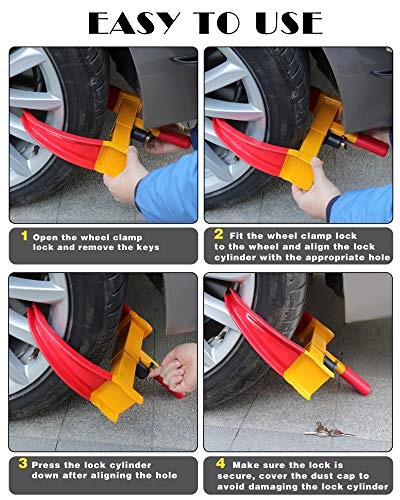 EASY TO USE

1 Open the wheel clamp lock and remove the keys

2 Fit the wheel clamp lock to the wheel and align the lock cylinder with the appropriate hole

3 Press the lock cylinder down after aligning the hole

4 Make sure the lock is secure, cover the dust cap to avoid damaging the lock cylinder