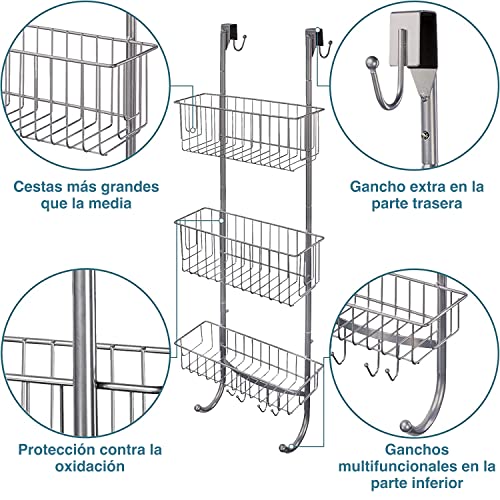 Cestas más grandes que la media

Gancho extra en la parte trasera

Protección contra la oxidación

Ganchos multifuncionales en la parte inferior