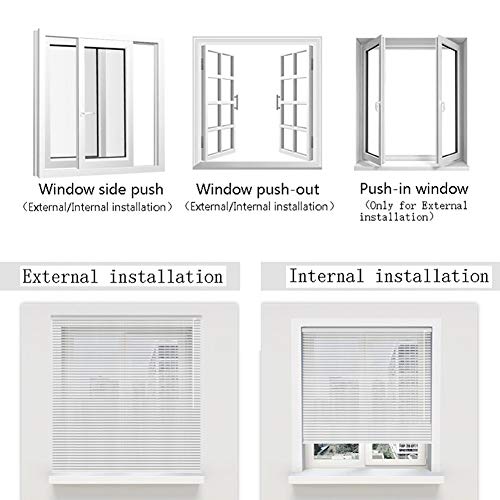 Window side push
（External/Internal installation）

Window push-out
（External/Internal installation）

Push-in window
（Only for External installation）

External installation

Internal installation