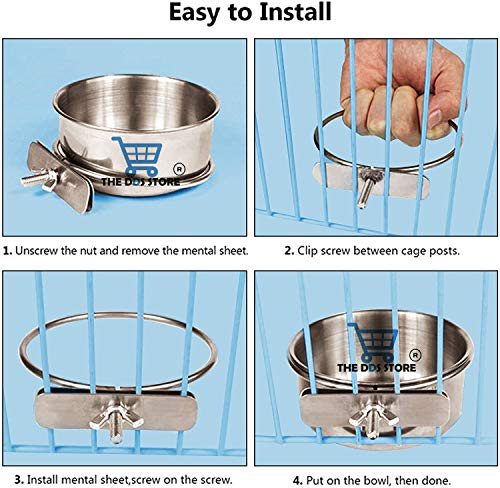 Easy to Install

THE DDS STORE ®

1. Unscrew the nut and remove the mental sheet.

2. Clip screw between cage posts.

3. Install mental sheet,screw on the screw.

THE DDS STORE ®

4. Put on the bowl, then done.