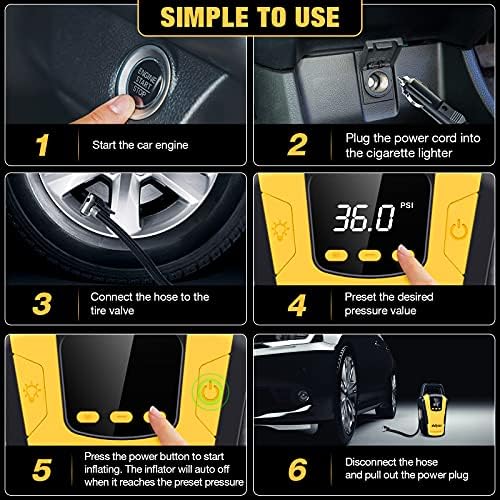 SIMPLE TO USE

ENGINE START STOP

1 Start the car engine

2 Plug the power cord into the cigarette lighter

3 Connect the hose to the tire valve

36.0 PSI

4 Preset the desired pressure value

5 Press the power button to start inflating. The inflator will auto off when it reaches the preset pressure

6 Disconnect the hose and pull out the power plug