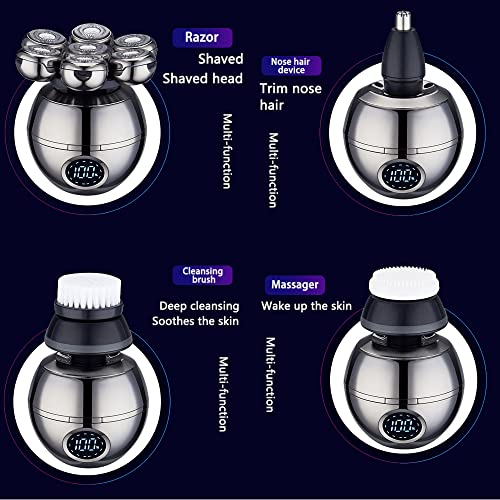 Razor
Shaved
Shaved head
Multi-function
100

Nose hair device
Trim nose hair
Multi-function
100

Cleansing brush
Deep cleansing
Soothes the skin
Multi-function
100

Massager
Wake up the skin
Multi-function
100