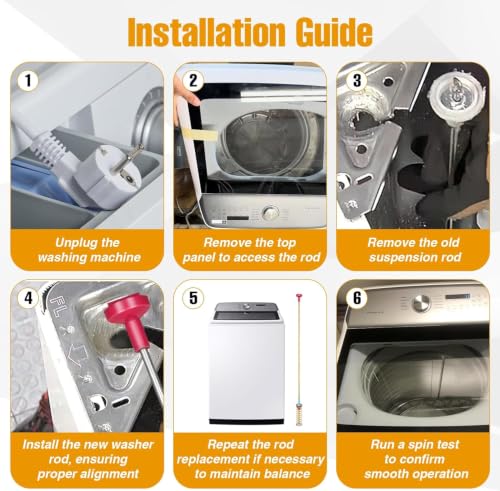 Installation Guide

1
Unplug the washing machine

2
Remove the top panel to access the rod

3
Remove the old suspension rod

4
FL
Install the new washer rod, ensuring proper alignment

5
Repeat the rod replacement if necessary to maintain balance

6
Run a spin test to confirm smooth operation