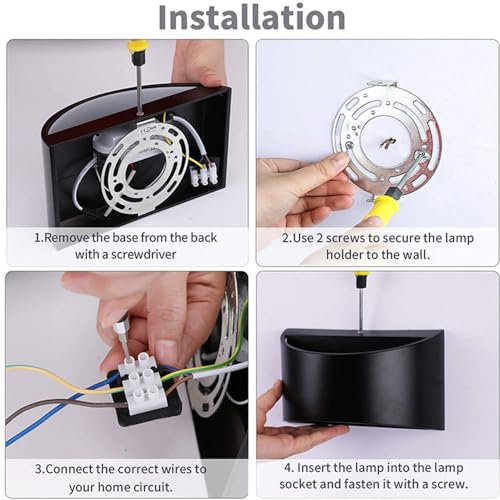 Installation

1.Remove the base from the back with a screwdriver

2.Use 2 screws to secure the lamp holder to the wall.

3.Connect the correct wires to your home circuit.

4. Insert the lamp into the lamp socket and fasten it with a screw.