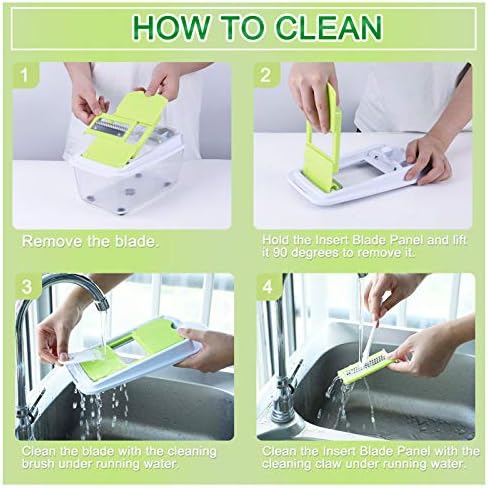 HOW TO CLEAN

1

Remove the blade.

2

Hold the Insert Blade Panel and lift it 90 degrees to remove it.

3

Clean the blade with the cleaning brush under running water.

4

Clean the Insert Blade Panel with the cleaning claw under running water.