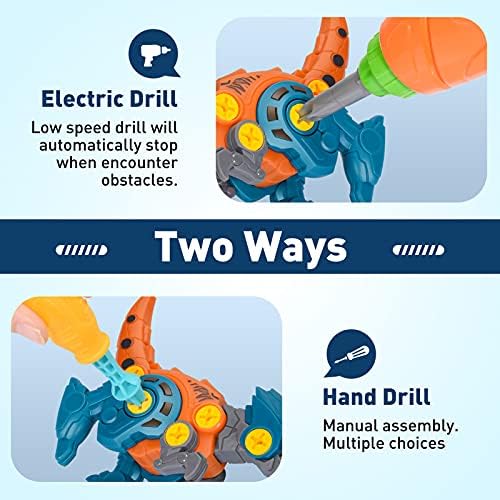 Electric Drill

Low speed drill will automatically stop when encounter obstacles.

Two Ways

Hand Drill

Manual assembly. Multiple choices