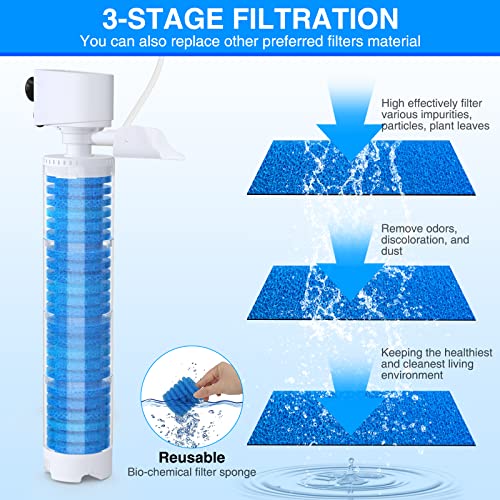 3-STAGE FILTRATION
You can also replace other preferred filters material

High effectively filter various impurities, particles, plant leaves

Remove odors, discoloration, and dust

Keeping the healthiest and cleanest living environment

Reusable
Bio-chemical filter sponge