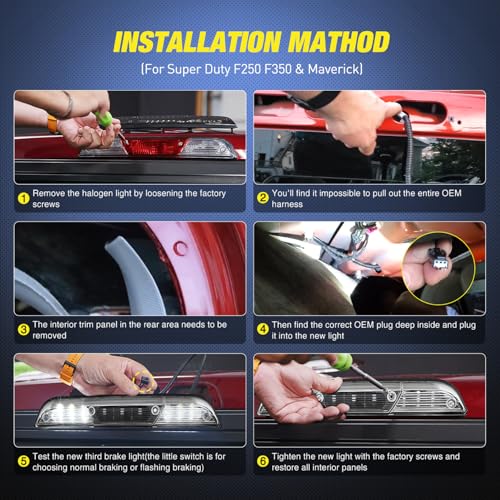 INSTALLATION MATHOD

(For Super Duty F250 F350 & Maverick)

1 Remove the halogen light by loosening the factory screws

2 You'll find it impossible to pull out the entire OEM harness

3 The interior trim panel in the rear area needs to be removed

4 Then find the correct OEM plug deep inside and plug it into the new light

5 Test the new third brake light(the little switch is for choosing normal braking or flashing braking)

6 Tighten the new light with the factory screws and restore all interior panels