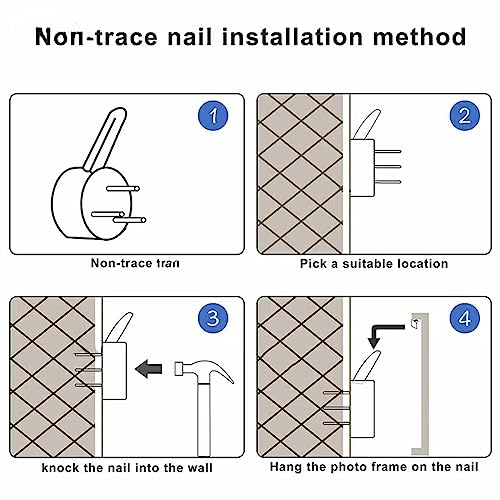 Non-trace nail installation method

1

Non-trace tran

2

Pick a suitable location

3

knock the nail into the wall

4

Hang the photo frame on the nail