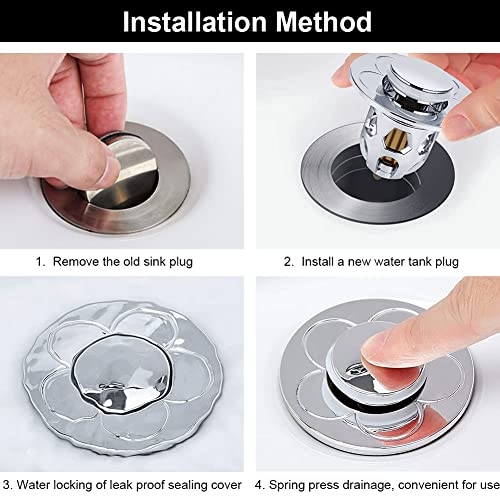 Installation Method

1. Remove the old sink plug

2. Install a new water tank plug

3. Water locking of leak proof sealing cover

4. Spring press drainage, convenient for use