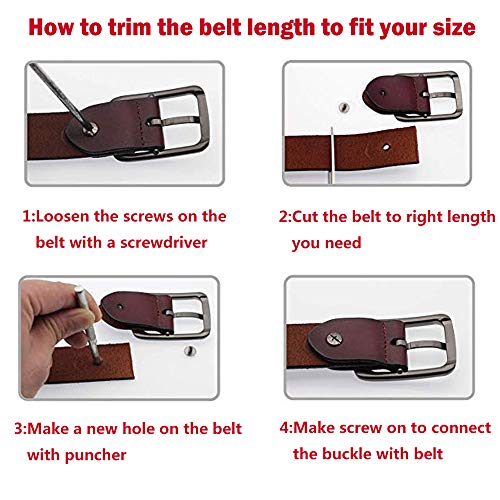 How to trim the belt length to fit your size

1:Loosen the screws on the belt with a screwdriver

2:Cut the belt to right length you need

3:Make a new hole on the belt with puncher

4:Make screw on to connect the buckle with belt