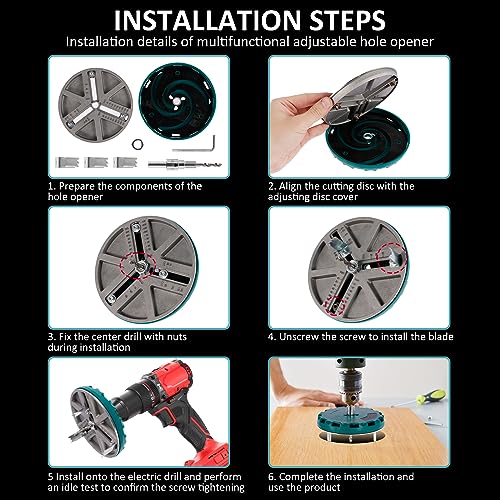 INSTALLATION STEPS

Installation details of multifunctional adjustable hole opener

1. Prepare the components of the hole opener

2. Align the cutting disc with the adjusting disc cover

3. Fix the center drill with nuts during installation

4. Unscrew the screw to install the blade

5 Install onto the electric drill and perform an idle test to confirm the screw tightening

6. Complete the installation and use the product