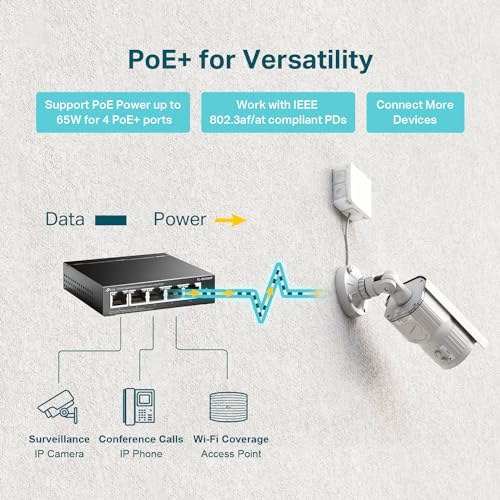 PoE+ for Versatility

Support PoE Power up to 65W for 4 PoE+ ports

Work with IEEE 802.3af/at compliant PDs

Connect More Devices

Data

Power

Surveillance
IP Camera

Conference Calls
IP Phone

Wi-Fi Coverage
Access Point