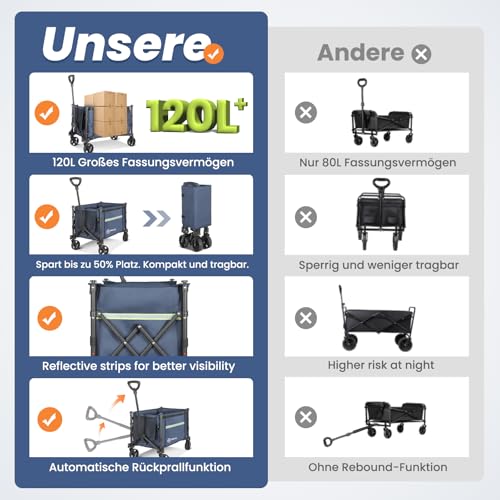 Unsere

120L⁺

120L Großes Fassungsvermögen

Spart bis zu 50% Platz. Kompakt und tragbar.

Reflective strips for better visibility

Automatische Rückprallfunktion

Andere

Nur 80L Fassungsvermögen

Sperrig und weniger tragbar

Higher risk at night

Ohne Rebound-Funktion