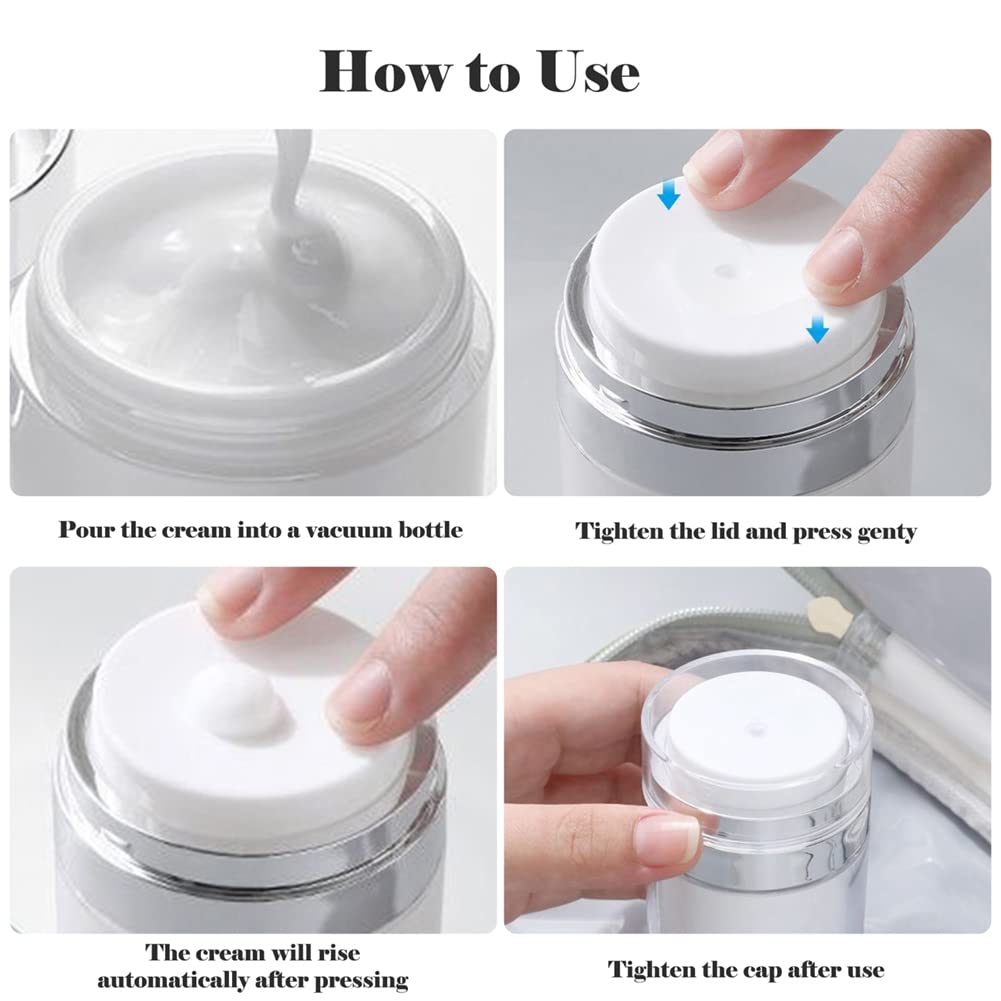 How to Use

Pour the cream into a vacuum bottle

Tighten the lid and press genty

The cream will rise automatically after pressing

Tighten the cap after use