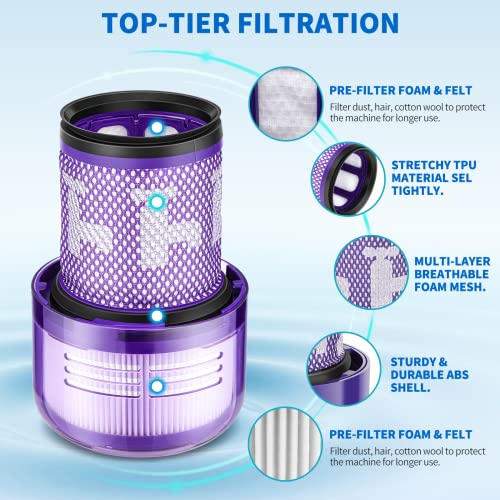 TOP-TIER FILTRATION

PRE-FILTER FOAM & FELT
Filter dust, hair, cotton wool to protect the machine for longer use.

STRETCHY TPU MATERIAL SEL TIGHTLY.

MULTI-LAYER BREATHABLE FOAM MESH.

STURDY & DURABLE ABS SHELL.

PRE-FILTER FOAM & FELT
Filter dust, hair, cotton wool to protect the machine for longer use.