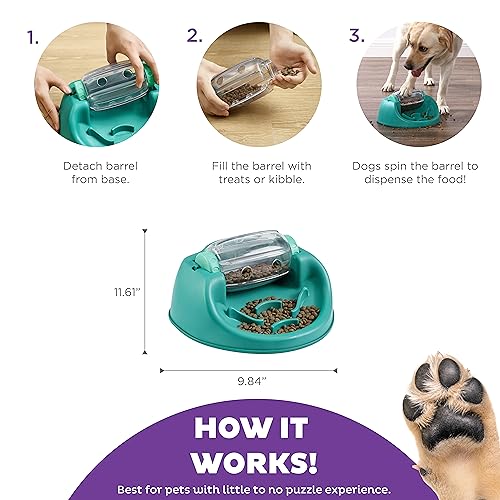 1.

Detach barrel from base.

2.

Fill the barrel with treats or kibble.

3.

Dogs spin the barrel to dispense the food!

11.61"

9.84"

HOW IT WORKS!

Best for pets with little to no puzzle experience.