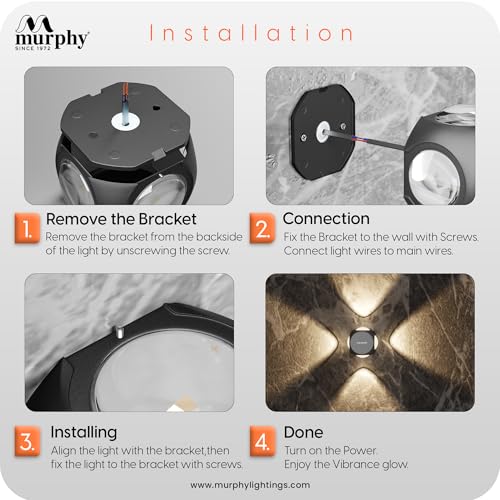 murphy
SINCE 1972

Installation

1. Remove the Bracket
Remove the bracket from the backside of the light by unscrewing the screw.

2. Connection
Fix the Bracket to the wall with Screws. Connect light wires to main wires.

3. Installing
Align the light with the bracket,then fix the light to the bracket with screws.

4. Done
Turn on the Power.
Enjoy the Vibrance glow.

www.murphylightings.com