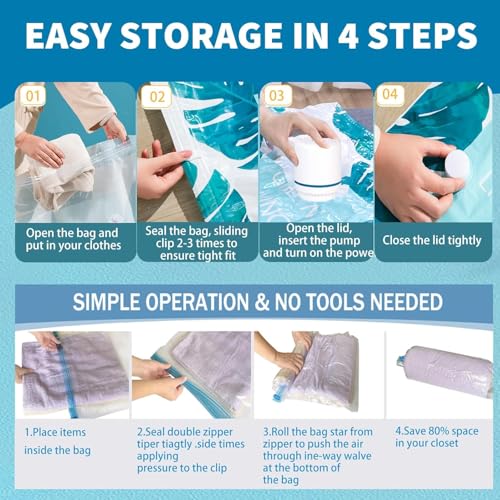 EASY STORAGE IN 4 STEPS

01

Open the bag and put in your clothes

02

Seal the bag, sliding clip 2-3 times to ensure tight fit

03

Open the lid, insert the pump and turn on the powe

04

Close the lid tightly

SIMPLE OPERATION & NO TOOLS NEEDED

1.Place items inside the bag

2.Seal double zipper tiper tiagtly .side times applying pressure to the clip

3.Roll the bag star from zipper to push the air through ine-way walve at the bottom of the bag

4.Save 80% space in your closet