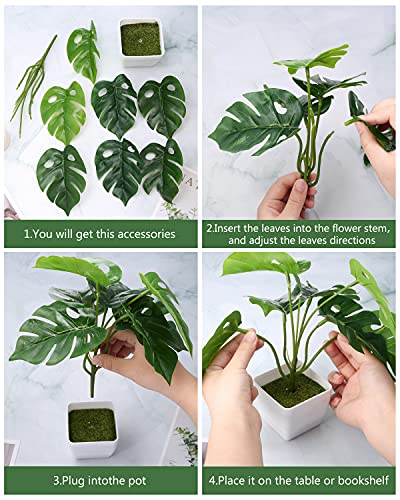 1.You will get this accessories

2.Insert the leaves into the flower stem, and adjust the leaves directions

3.Plug intothe pot

4.Place it on the table or bookshelf