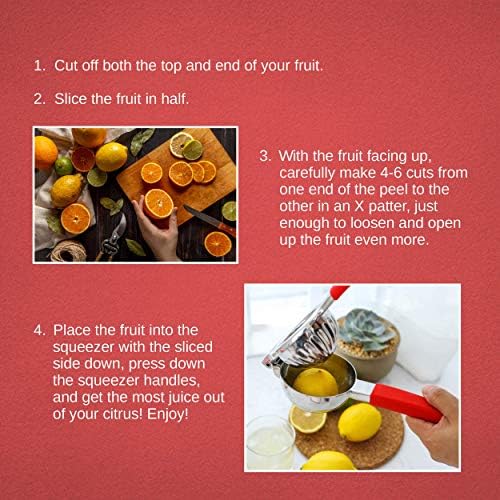 1. Cut off both the top and end of your fruit.

2. Slice the fruit in half.

3. With the fruit facing up, carefully make 4-6 cuts from one end of the peel to the other in an X patter, just enough to loosen and open up the fruit even more.

4. Place the fruit into the squeezer with the sliced side down, press down the squeezer handles, and get the most juice out of your citrus! Enjoy!