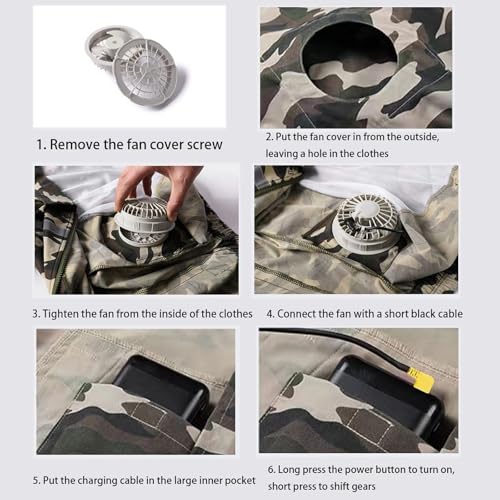 1. Remove the fan cover screw

2. Put the fan cover in from the outside, leaving a hole in the clothes

3. Tighten the fan from the inside of the clothes

4. Connect the fan with a short black cable

5. Put the charging cable in the large inner pocket

6. Long press the power button to turn on, short press to shift gears