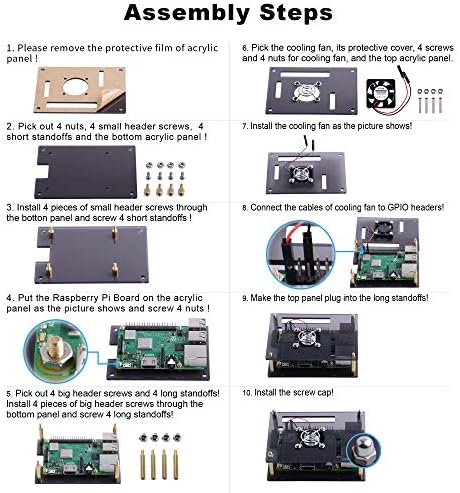 Assembly Steps

1. Please remove the protective film of acrylic panel !

2. Pick out 4 nuts, 4 small header screws, 4 short standoffs and the bottom acrylic panel !

3. Install 4 pieces of small header screws through the botton panel and screw 4 short standoffs !

4. Put the Raspberry Pi Board on the acrylic panel as the picture shows and screw 4 nuts !

5. Pick out 4 big header screws and 4 long standoffs! Install 4 pieces of big header screws through the bottom panel and screw 4 long standoffs!

6. Pick the cooling fan, its protective cover, 4 screws and 4 nuts for cooling fan, and the top acrylic panel.

7. Install the cooling fan as the picture shows!

8. Connect the cables of cooling fan to GPIO headers!

9. Make the top panel plug into the long standoffs!

10. Install the screw cap!