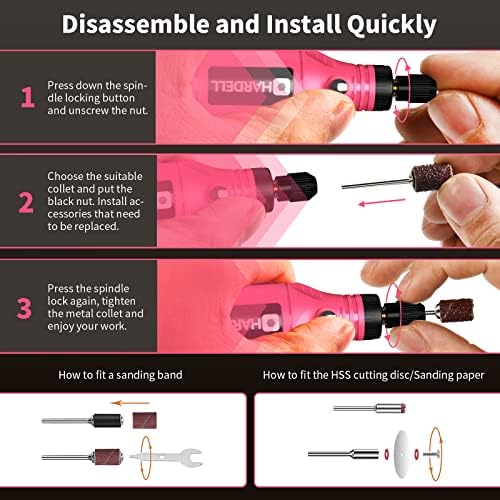 Disassemble and Install Quickly

1
Press down the spindle locking button and unscrew the nut.

HARDELL

2
Choose the suitable collet and put the black nut. Install accessories that need to be replaced.

3
Press the spindle lock again, tighten the metal collet and enjoy your work.

HARD

How to fit a sanding band

How to fit the HSS cutting disc/Sanding paper