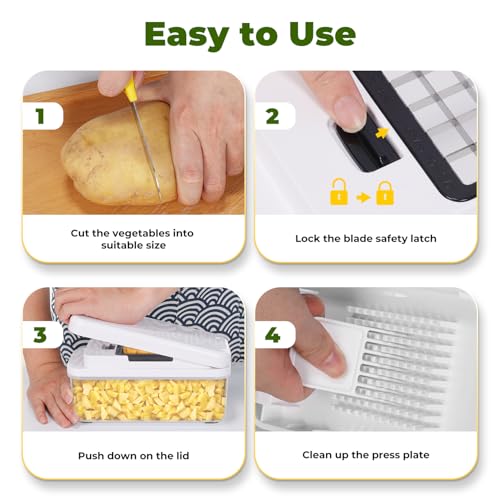 Easy to Use

1

Cut the vegetables into suitable size

2

Lock the blade safety latch

3

Push down on the lid

4

Clean up the press plate