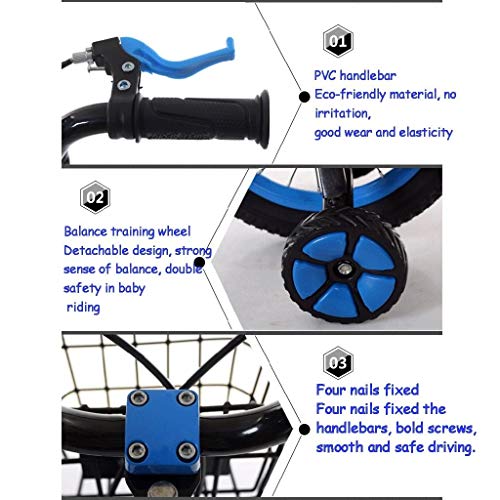 01

PVC handlebar
Eco-friendly material, no irritation,
good wear and elasticity

02

Balance training wheel
Detachable design, strong sense of balance, double safety in baby riding

03

Four nails fixed
Four nails fixed the handlebars, bold screws, smooth and safe driving.