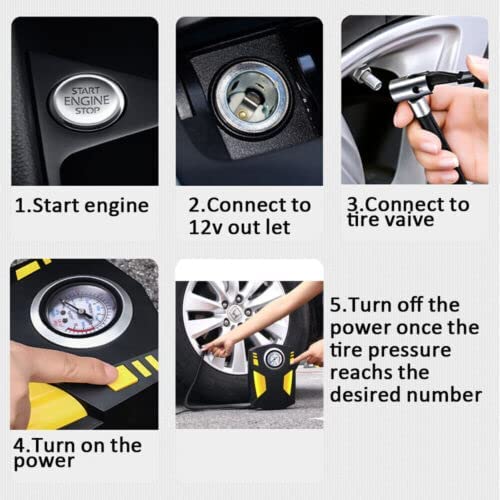 START
ENGINE
STOP

1.Start engine

2.Connect to 12v out let

3.Connect to tire vaive

4.Turn on the power

5.Turn off the power once the tire pressure reachs the desired number