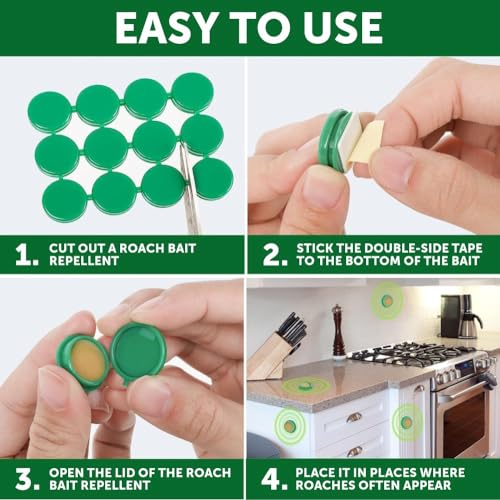 EASY TO USE

1. CUT OUT A ROACH BAIT REPELLENT

2. STICK THE DOUBLE-SIDE TAPE TO THE BOTTOM OF THE BAIT

3. OPEN THE LID OF THE ROACH BAIT REPELLENT

4. PLACE IT IN PLACES WHERE ROACHES OFTEN APPEAR