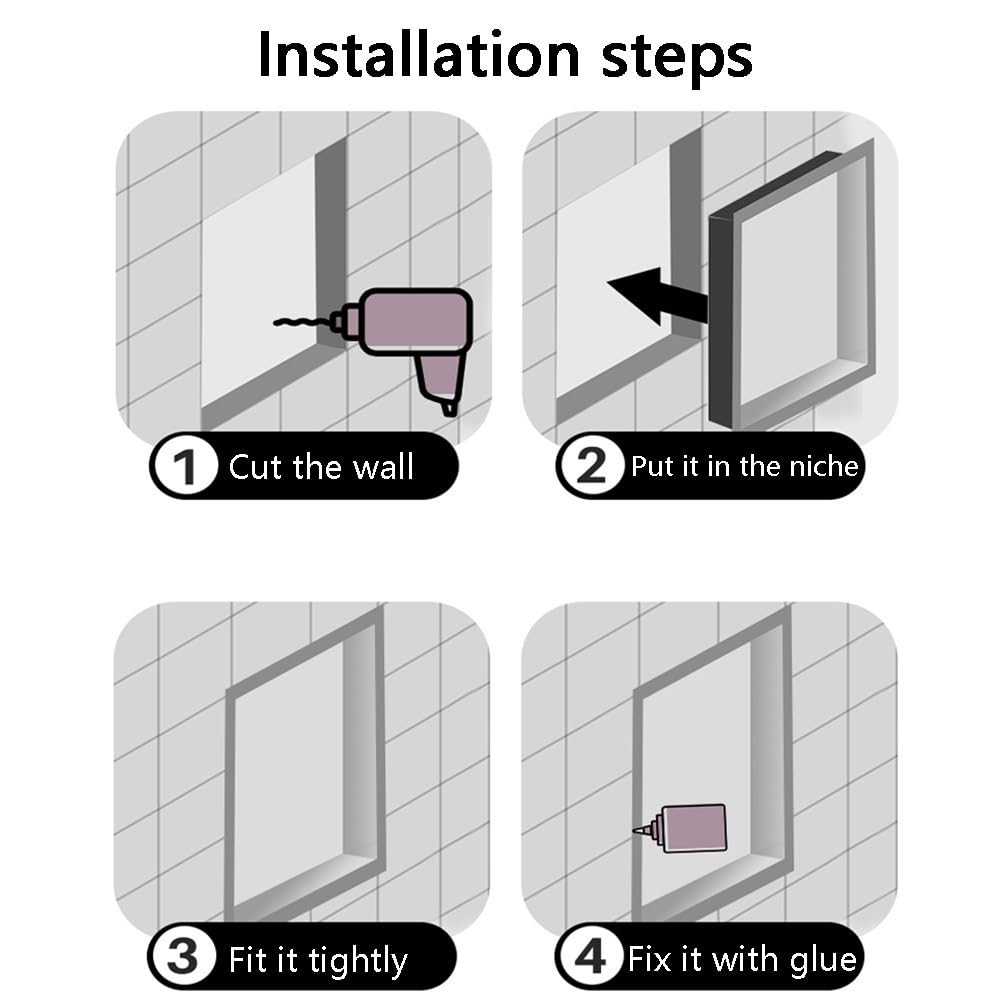 Installation steps

1 Cut the wall

2 Put it in the niche

3 Fit it tightly

4 Fix it with glue