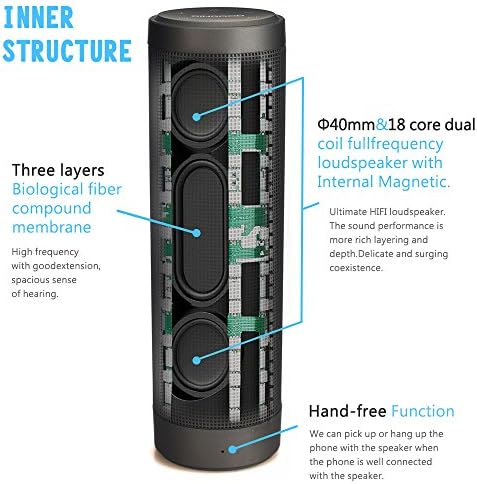 INNER STRUCTURE

Three layers
Biological fiber compound membrane

High frequency with goodextension, spacious sense of hearing.

Φ40mm&18 core dual coil fullfrequency loudspeaker with Internal Magnetic.

Ultimate HIFI loudspeaker. The sound performance is more rich layering and depth.Delicate and surging coexistence.

Hand-free Function

We can pick up or hang up the phone with the speaker when the phone is well connected with the speaker.