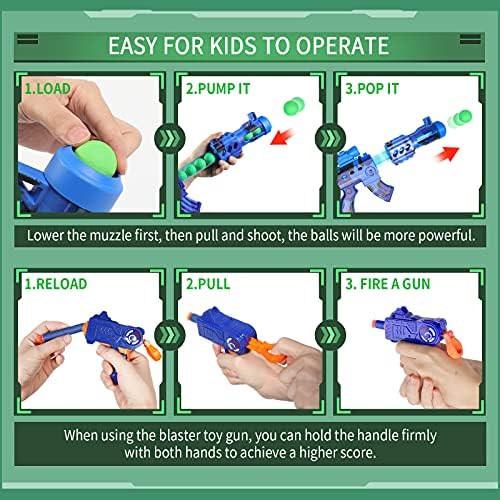 EASY FOR KIDS TO OPERATE

1.LOAD

2.PUMP IT

3.POP IT

Lower the muzzle first, then pull and shoot, the balls will be more powerful.

1.RELOAD

2.PULL

3. FIRE A GUN

When using the blaster toy gun, you can hold the handle firmly with both hands to achieve a higher score.