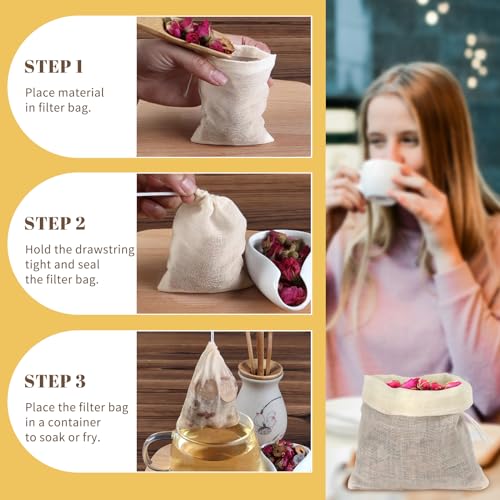 STEP 1

Place material in filter bag.

STEP 2

Hold the drawstring tight and seal the filter bag.

STEP 3

Place the filter bag in a container to soak or fry.