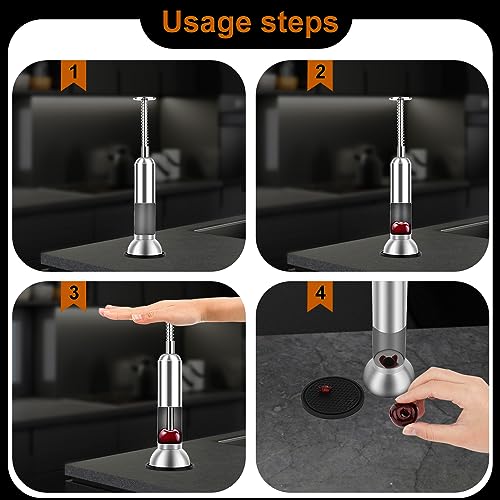 Usage steps

1

2

3

4